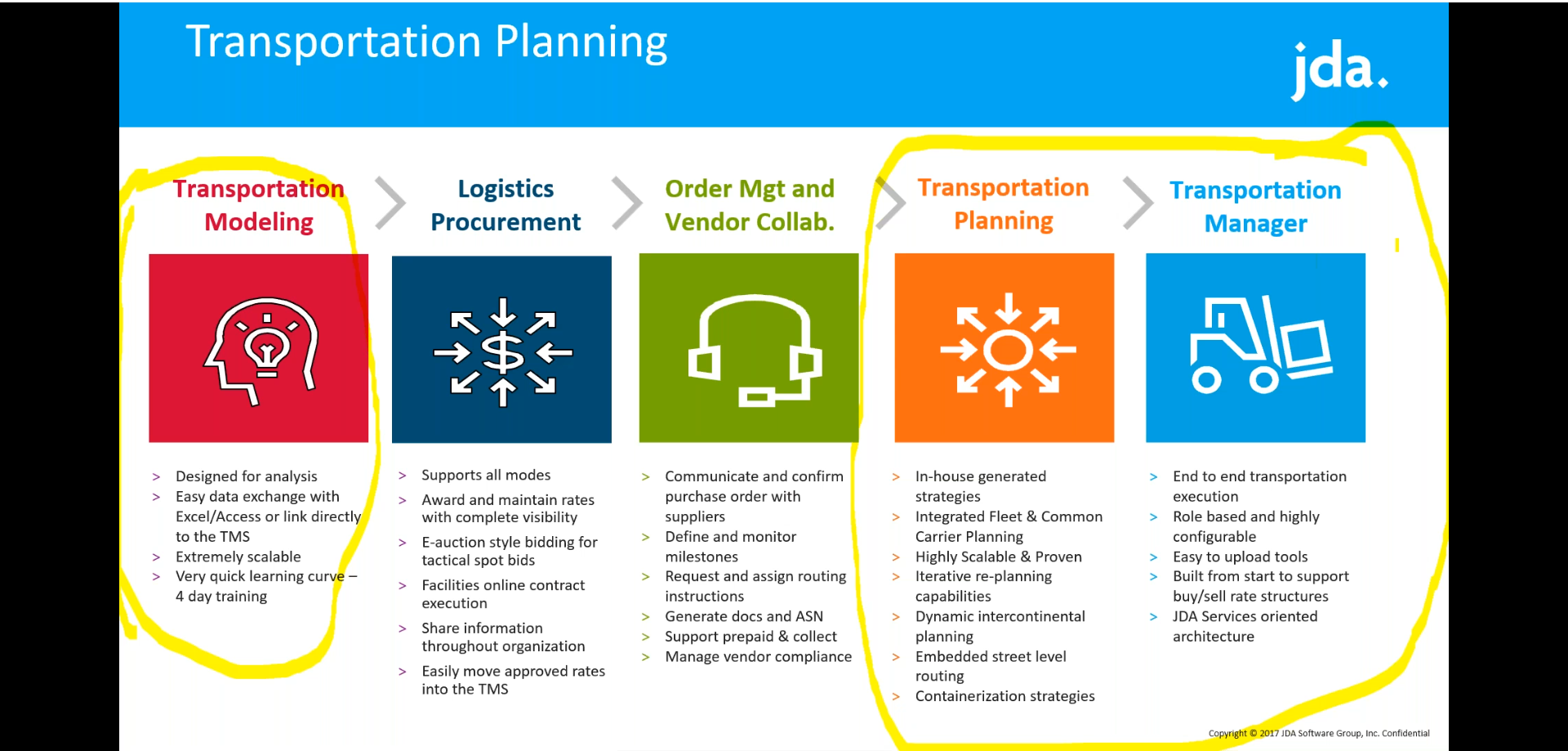 Transportation Planning

jda.

Transportation Modeling

> Designed for analysis
> Easy data exchange with Excel/Access or link directly to the TMS
> Extremely scalable
> Very quick learning curve – 4 day training

Logistics Procurement

> Supports all modes
> Award and maintain rates with complete visibility
> E-auction style bidding for tactical spot bids
> Facilities online contract execution
> Share information throughout organization
> Easily move approved rates into the TMS

Order Mgt and Vendor Collab.

> Communicate and confirm purchase order with suppliers
> Define and monitor milestones
> Request and assign routing instructions
> Generate docs and ASN
> Support prepaid & collect
> Manage vendor compliance

Transportation Planning

> In-house generated strategies
> Integrated Fleet & Common Carrier Planning
> Highly Scalable & Proven
> Iterative re-planning capabilities
> Dynamic intercontinental planning
> Embedded street level routing
> Containerization strategies

Transportation Manager

> End to end transportation execution
> Role based and highly configurable
> Easy to upload tools
> Built from start to support buy/sell rate structures
> JDA Services oriented architecture

Copyright © 2017 JDA Software Group, Inc. Confidential